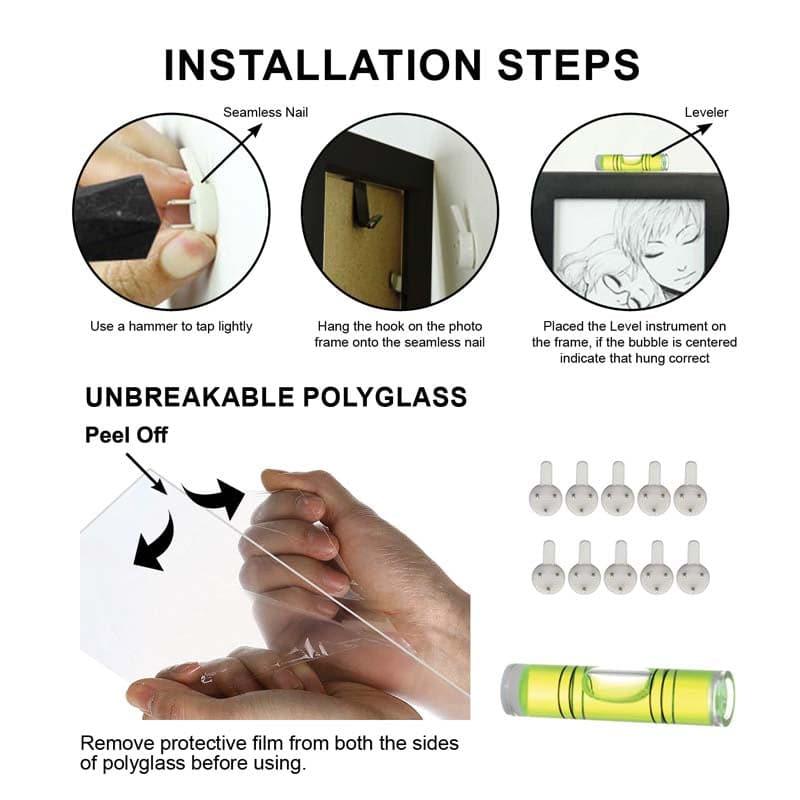 INSTALLATION STEPS

Seamless Nail

Leveler

Use a hammer to tap lightly

Hang the hook on the photo frame onto the seamless nail

Placed the Level instrument on the frame, if the bubble is centered indicate that hung correct

UNBREAKABLE POLYGLASS

Peel Off

Remove protective film from both the sides of polyglass before using.